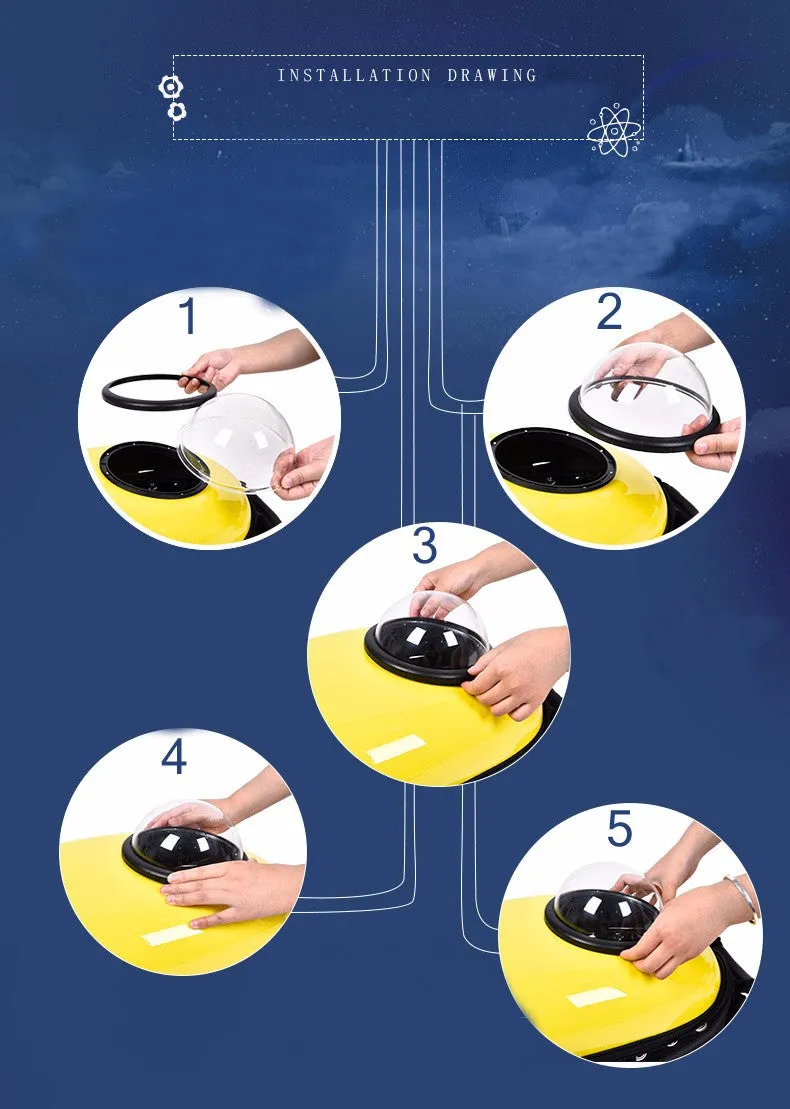 INSTALLATION DRAWING

1

2

3

4

5